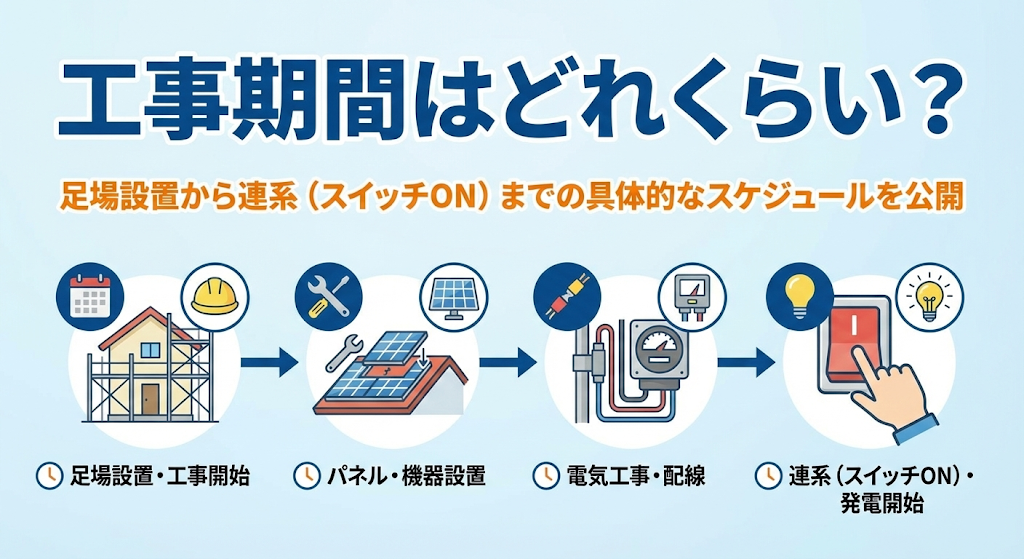 工事期間はどれくらい？

足場設置から連系（スイッチON）までの具体的なスケジュールを公開

足場設置・工事開始

パネル・機器設置

電気工事・配線

連系（スイッチON）・発電開始